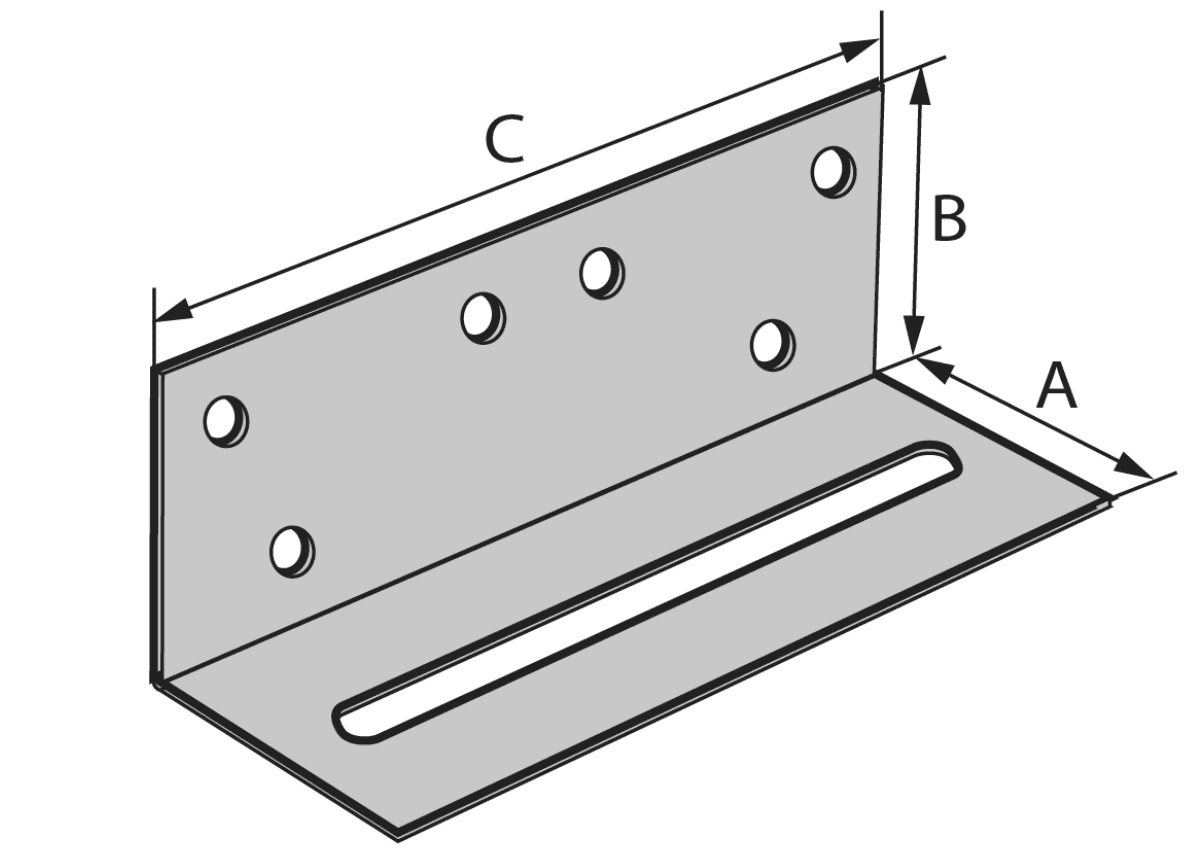 C
B
A